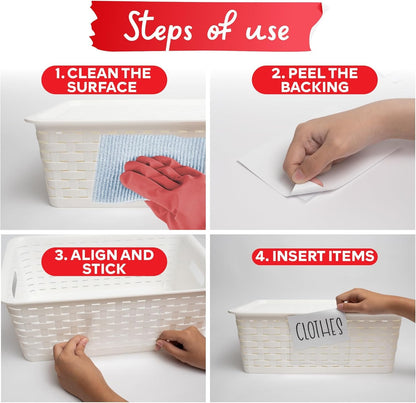 Steps of use

1. CLEAN THE SURFACE

2. PEEL THE BACKING

3. ALIGN AND STICK

4. INSERT ITEMS

CLOTHES