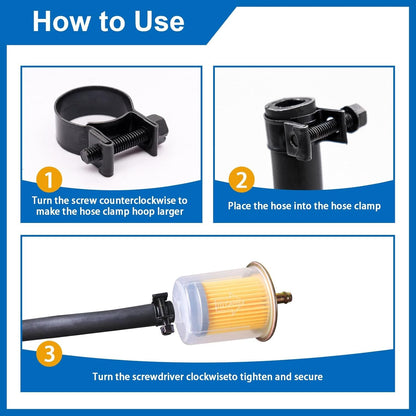 How to Use

1
Turn the screw counterclockwise to make the hose clamp hoop larger

2
Place the hose into the hose clamp

3
Turn the screwdriver clockwiseto tighten and secure