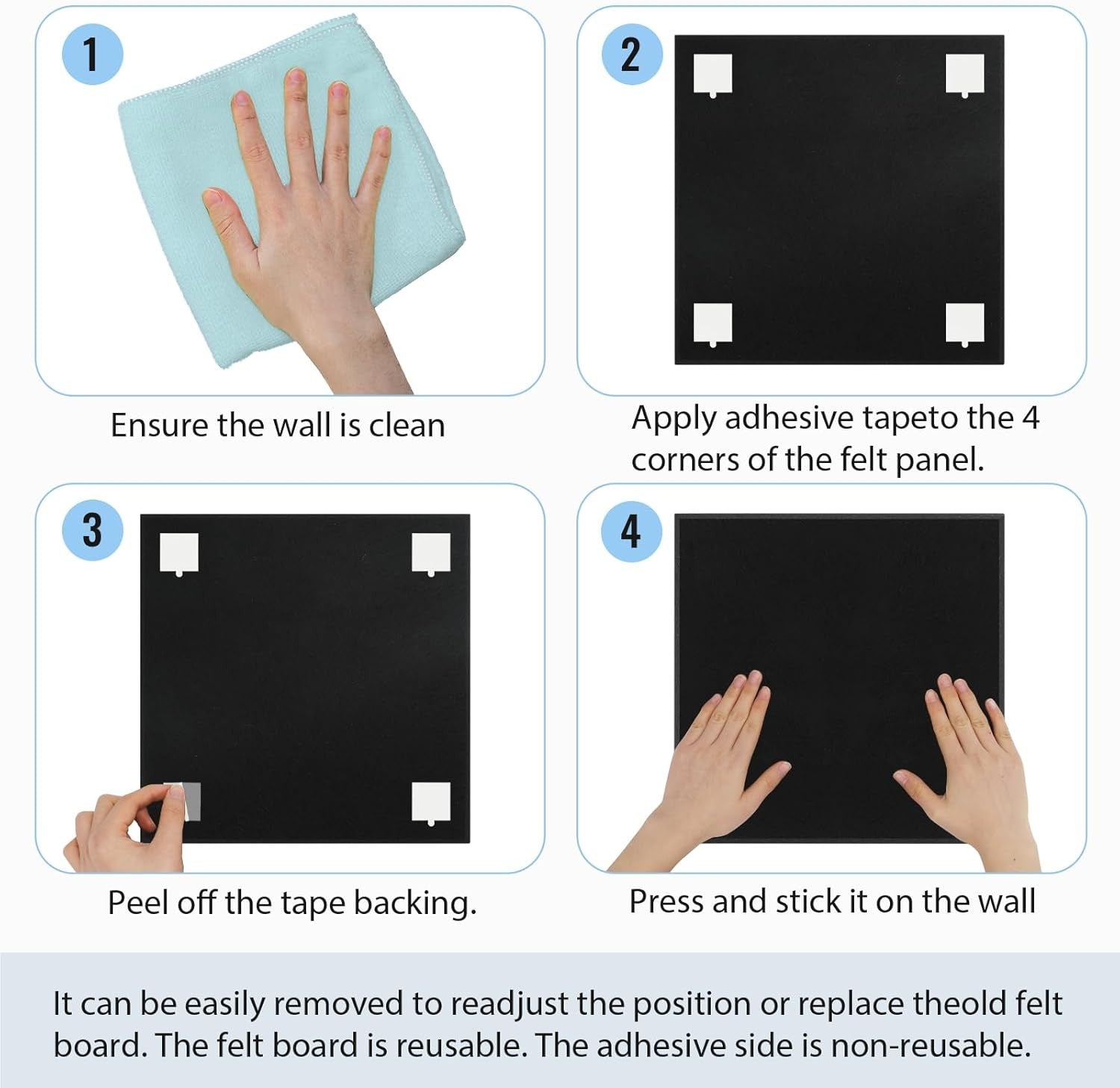 1

Ensure the wall is clean

2

Apply adhesive tapeto the 4 corners of the felt panel.

3

Peel off the tape backing.

4

Press and stick it on the wall

It can be easily removed to readjust the position or replace theold felt board. The felt board is reusable. The adhesive side is non-reusable.