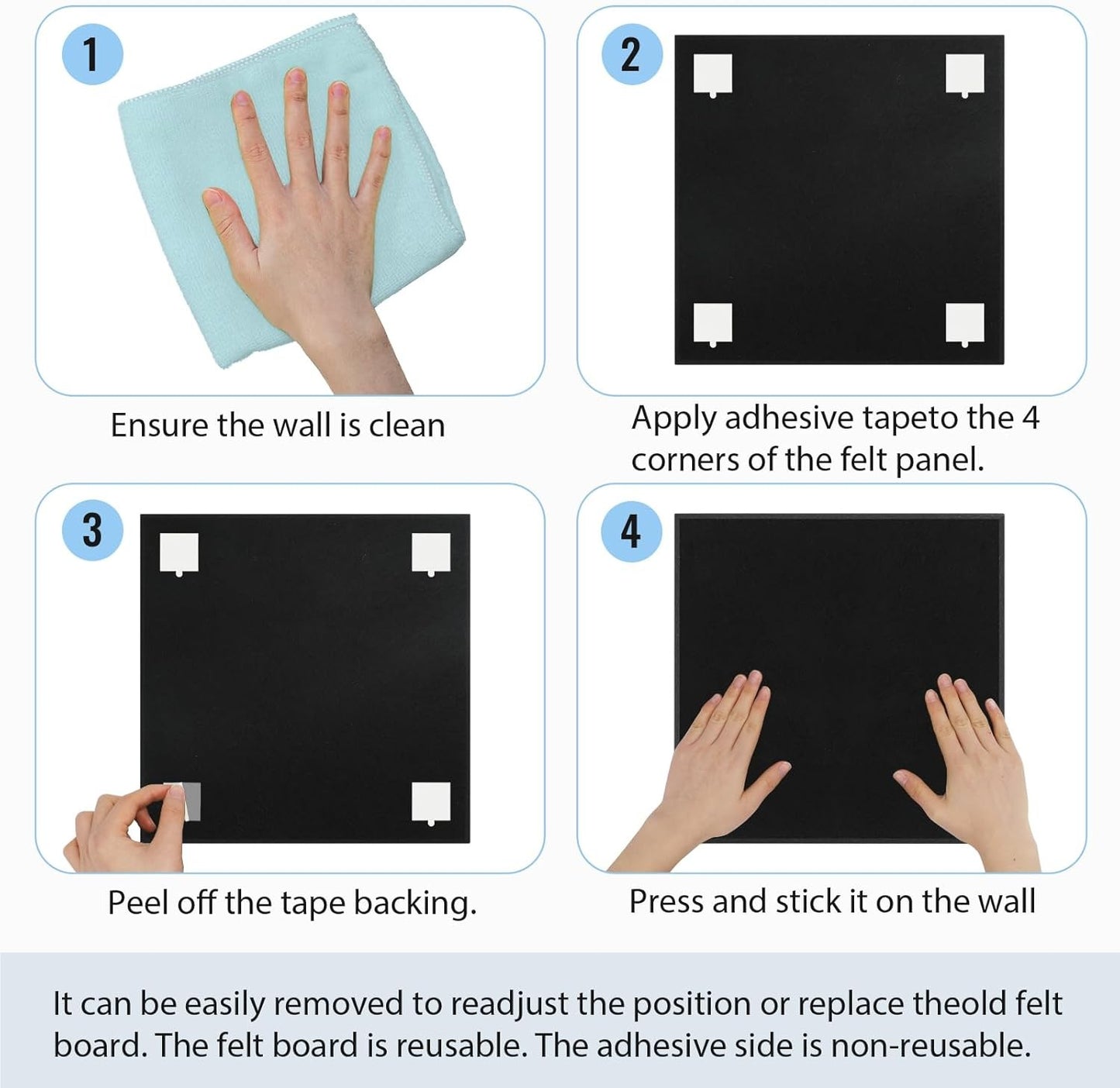 1

Ensure the wall is clean

2

Apply adhesive tapeto the 4 corners of the felt panel.

3

Peel off the tape backing.

4

Press and stick it on the wall

It can be easily removed to readjust the position or replace theold felt board. The felt board is reusable. The adhesive side is non-reusable.